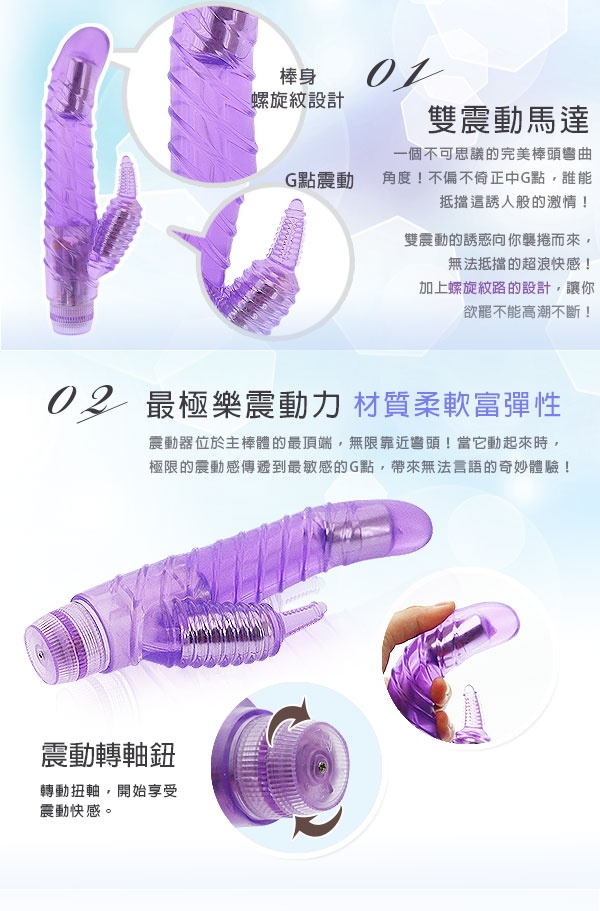 棒身
螺旋紋設計

01

雙震動馬達

G點震動

一個不可思議的完美棒頭彎曲角度！不偏不倚正中G點，誰能抵擋這誘人般的激情！

雙震動的誘惑向你襲捲而來，無法抵擋的超浪快感！加上螺旋紋路的設計，讓你欲罷不能高潮不斷！

02 最極樂震動力 材質柔軟富彈性

震動器位於主棒體的最頂端，無限靠近彎頭！當它動起來時，極限的震動感傳遞到最敏感的G點，帶來無法言語的奇妙體驗！

震動轉軸鈕

轉動扭軸，開始享受震動快感。