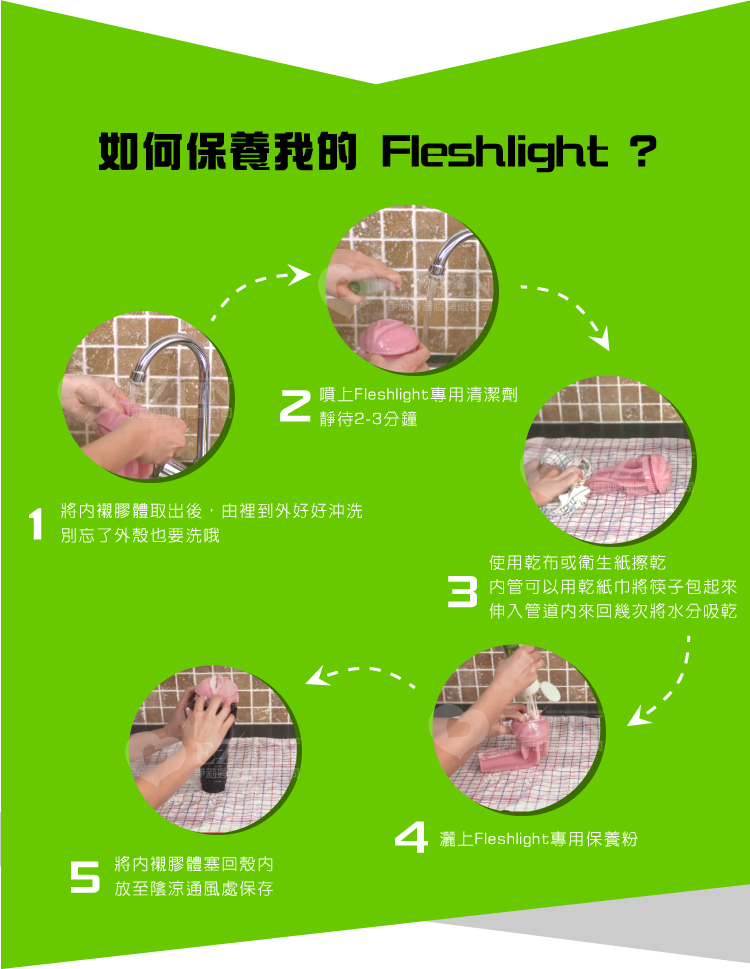 如何保養我的 Fleshlight ?

1 將內襯膠體取出後，由裡到外好好沖洗
別忘了外殼也要洗哦

2 噴上Fleshlight專用清潔劑
靜待2-3分鐘

3 使用乾布或衛生紙擦乾
內管可以用乾紙巾將筷子包起來
伸入管道內來回幾次將水分吸乾

4 灑上Fleshlight專用保養粉

5 將內襯膠體塞回殼內
放至陰涼通風處保存