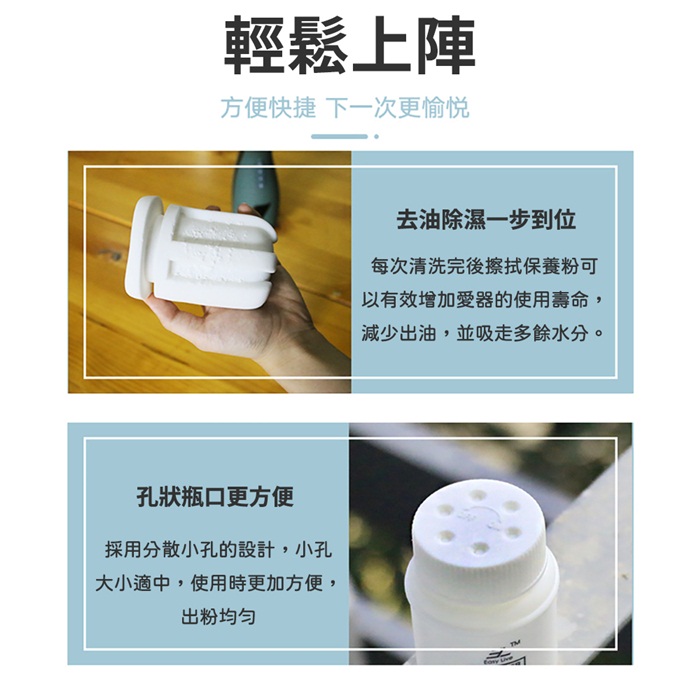 輕鬆上陣

方便快捷 下一次更愉悦

去油除濕一步到位

每次清洗完後擦拭保養粉可以有效增加愛器的使用壽命，減少出油，並吸走多餘水分。

孔狀瓶口更方便

採用分散小孔的設計，小孔大小適中，使用時更加方便，出粉均勻

TM
Easy Live