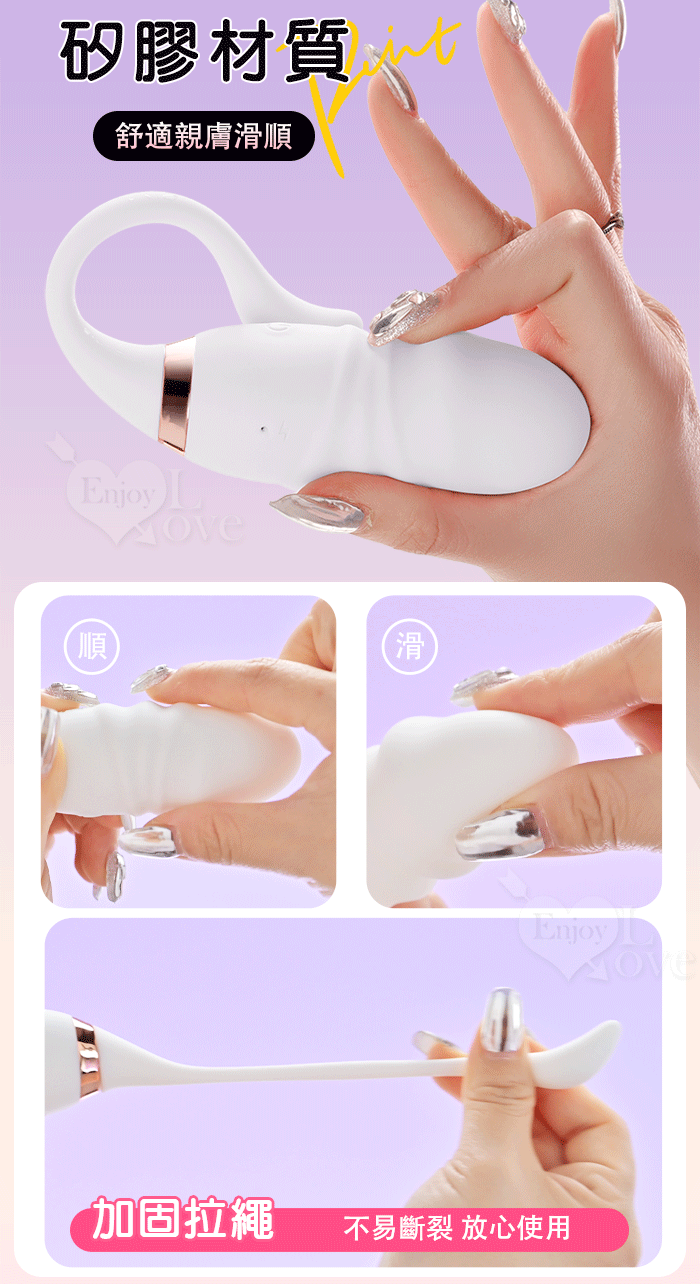 矽膠材質 Point

舒適親膚滑順

Enjoy Love

順

滑

Enjoy Love

加固拉繩 不易斷裂 放心使用