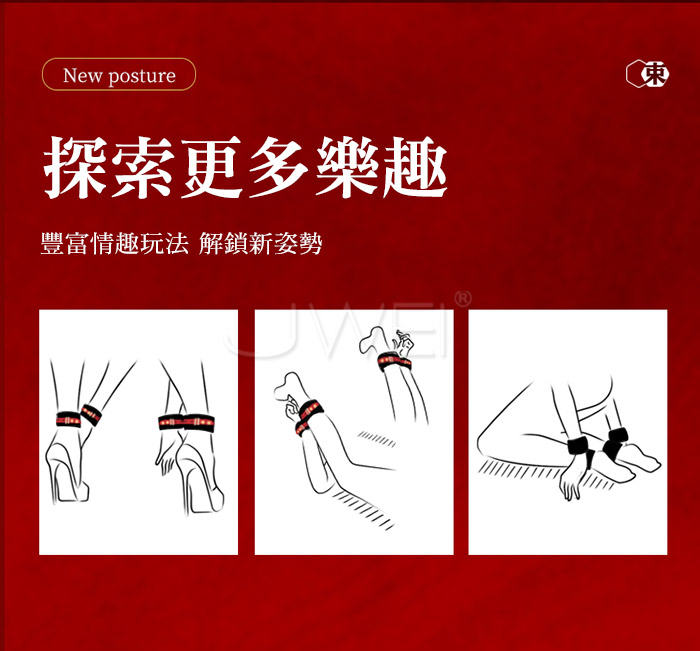 New posture

束

探索更多樂趣

豐富情趣玩法 解鎖新姿勢

JWEI®